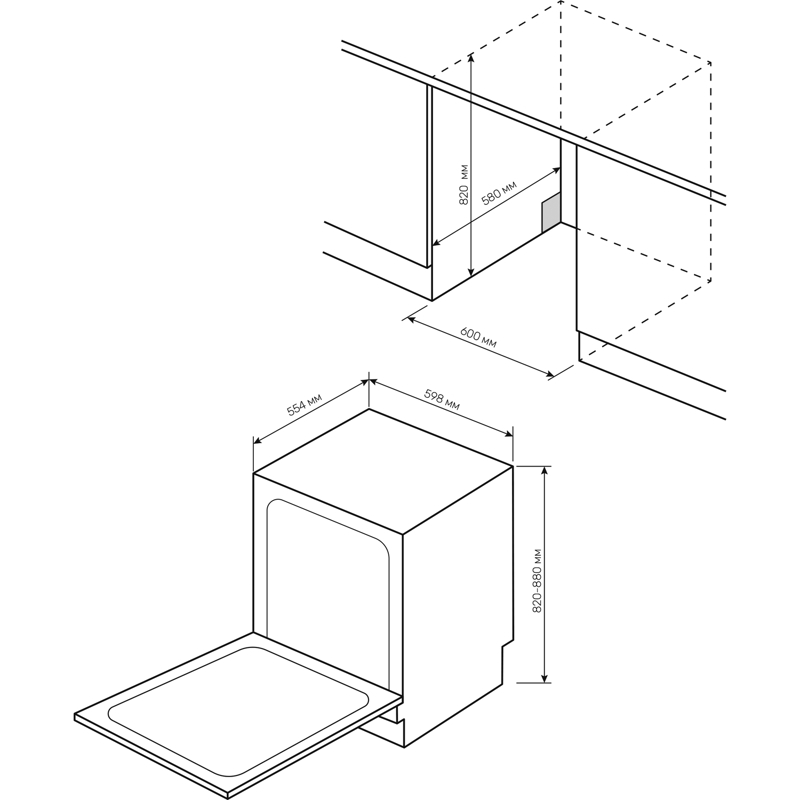 820 мм
580 мм
600 мм
554 мм
598 мм
820-880 мм