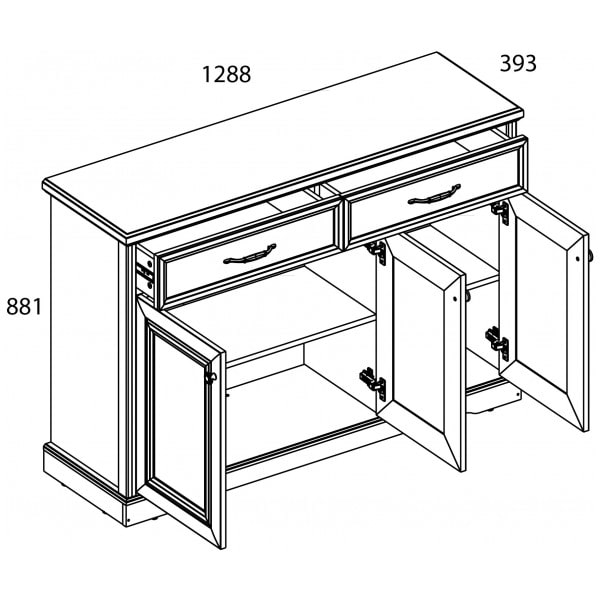 1288
393
881