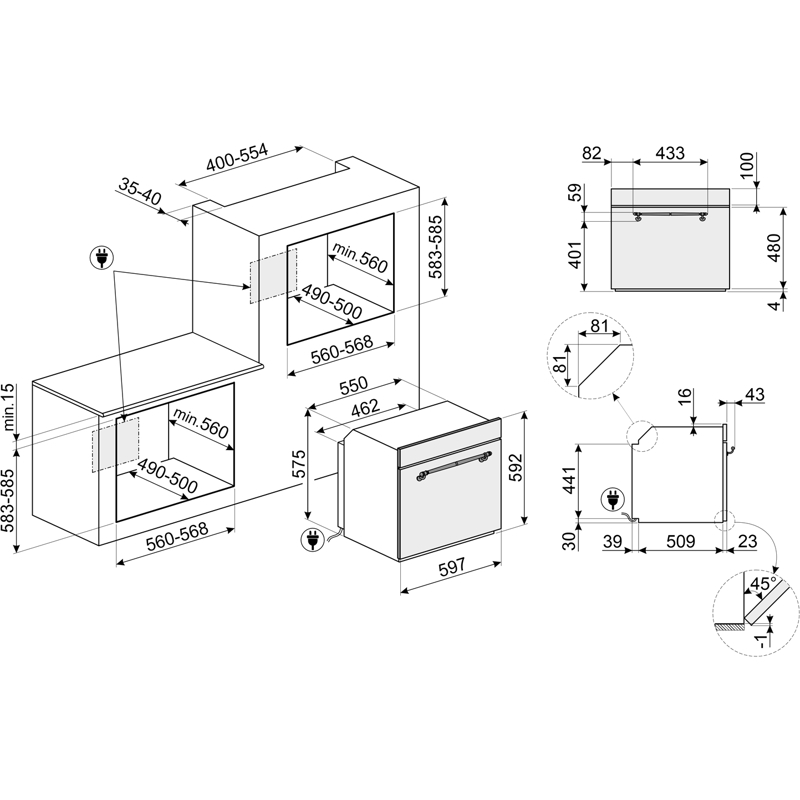 400-554
35-40
583-585
min.560
490-500
560-568
min.15
583-585
min.560
490-500
560-568
550
462
575
592
597
82
433
100
59
401
480
4
81
81
16
43
441
30
39
509
23
45°
-1