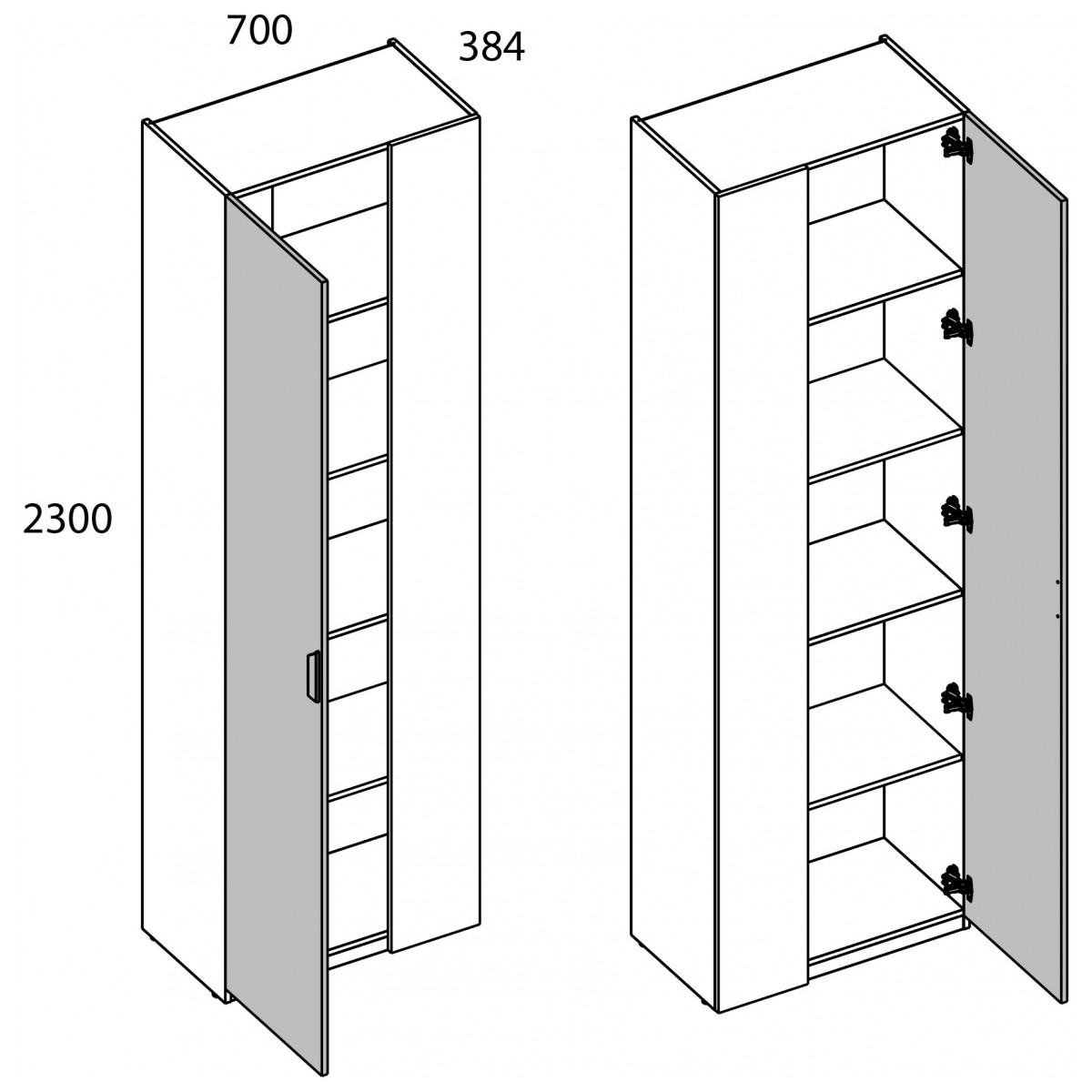 700

384

2300