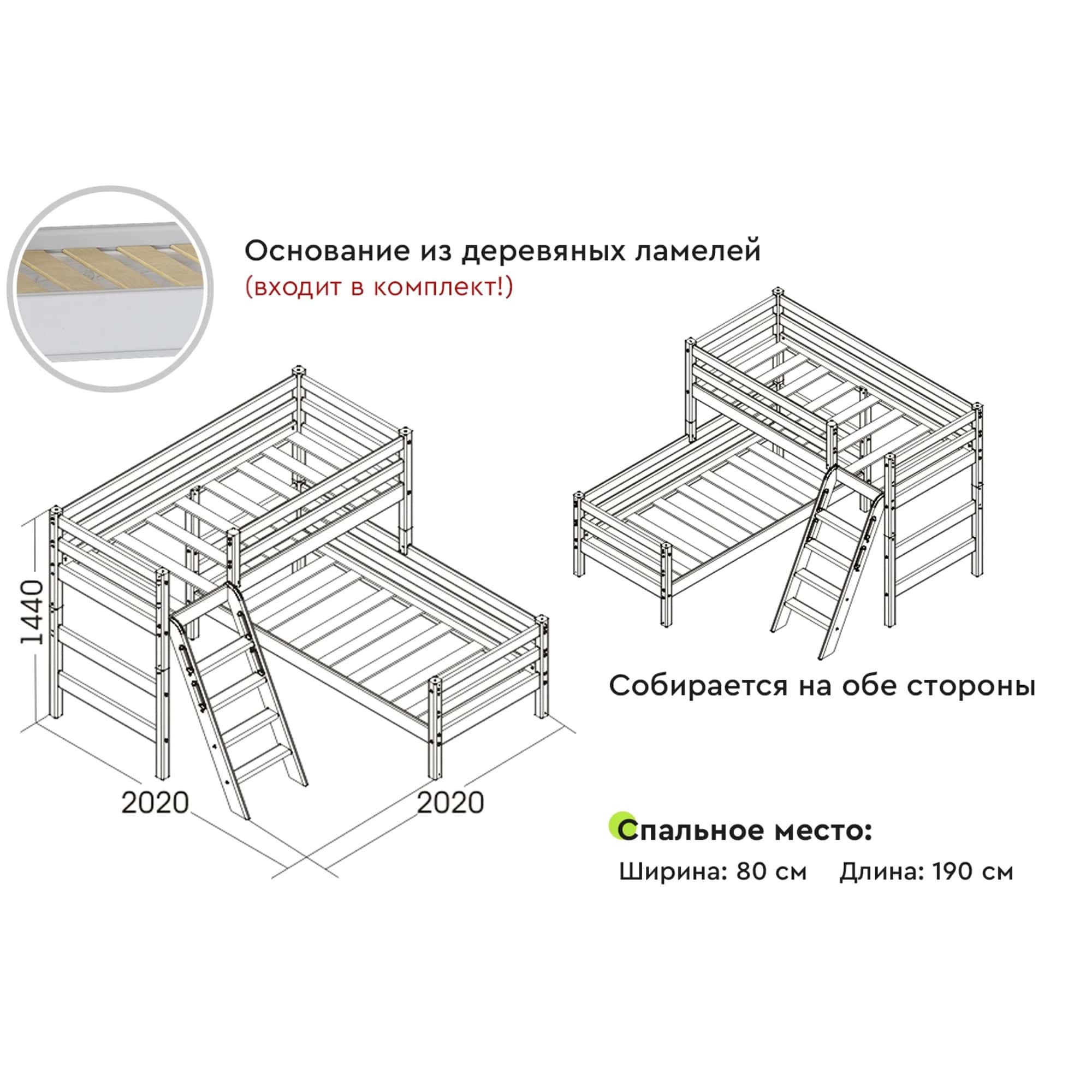 Основание из деревяных ламелей
(входит в комплект!)

1440

2020

2020

Собирается на обе стороны

Спальное место:

Ширина: 80 см Длина: 190 см