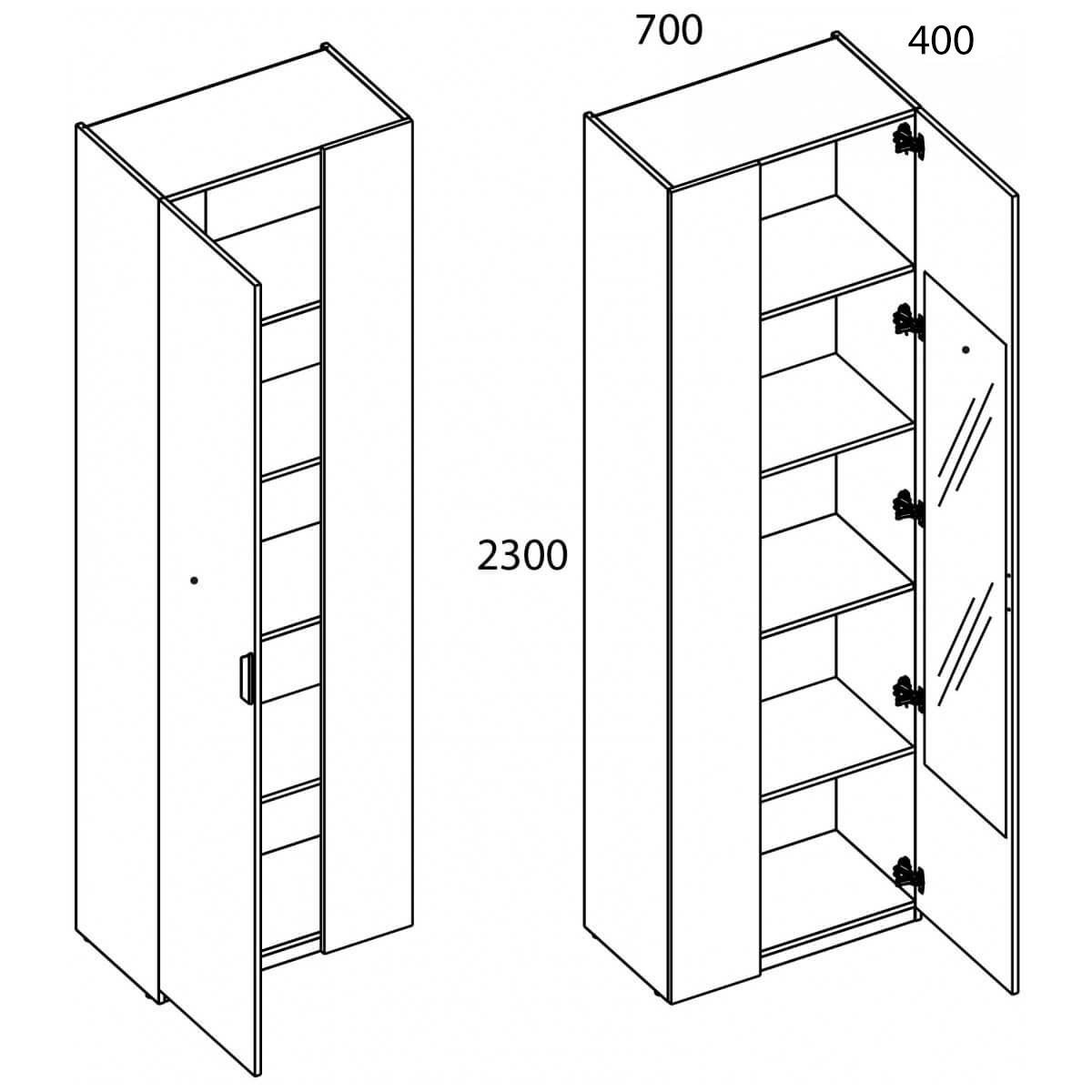 700
400
2300