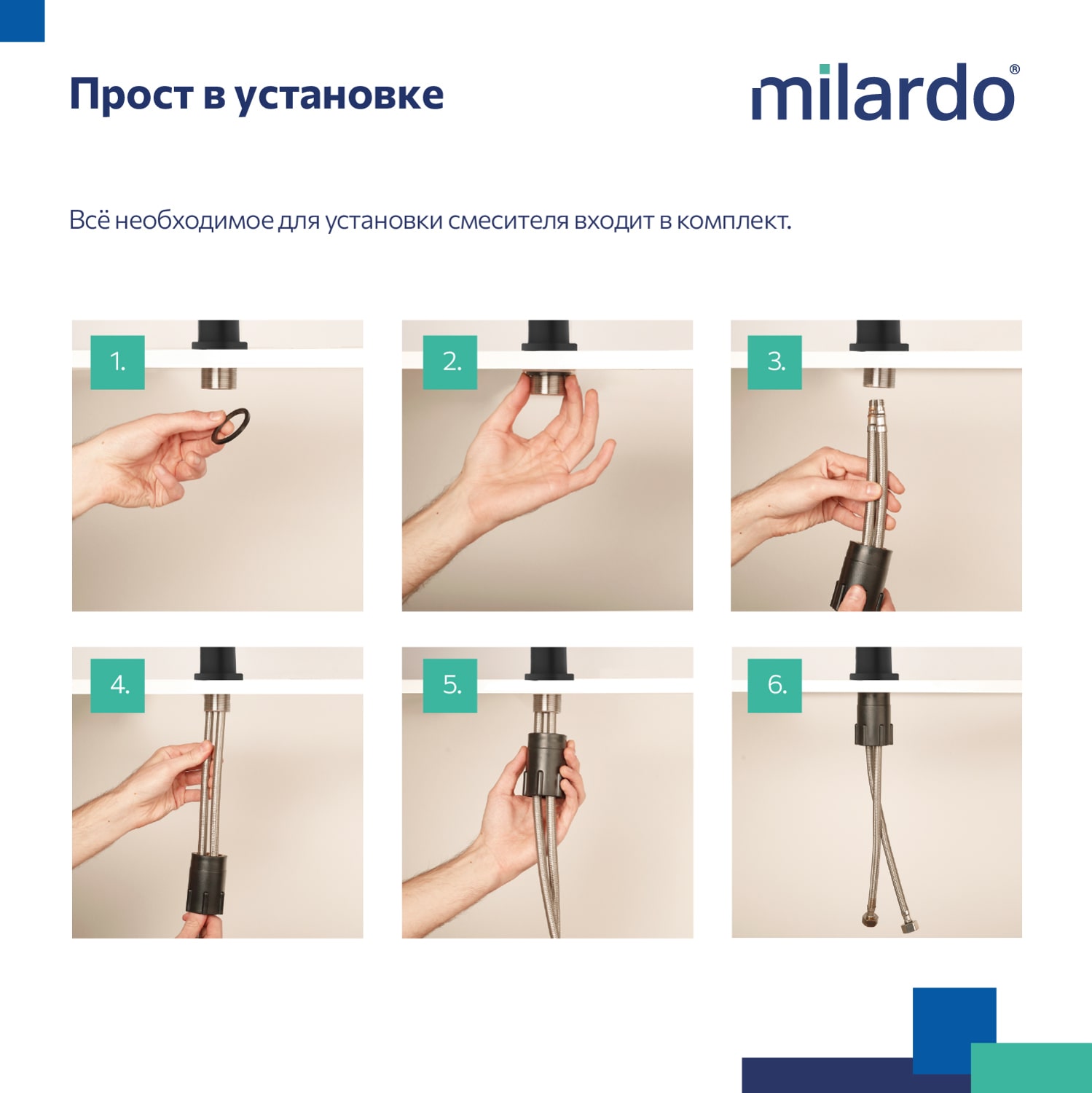 Прост в установке

milardo®

Всё необходимое для установки смесителя входит в комплект.

1.

2.

3.

4.

5.

6.