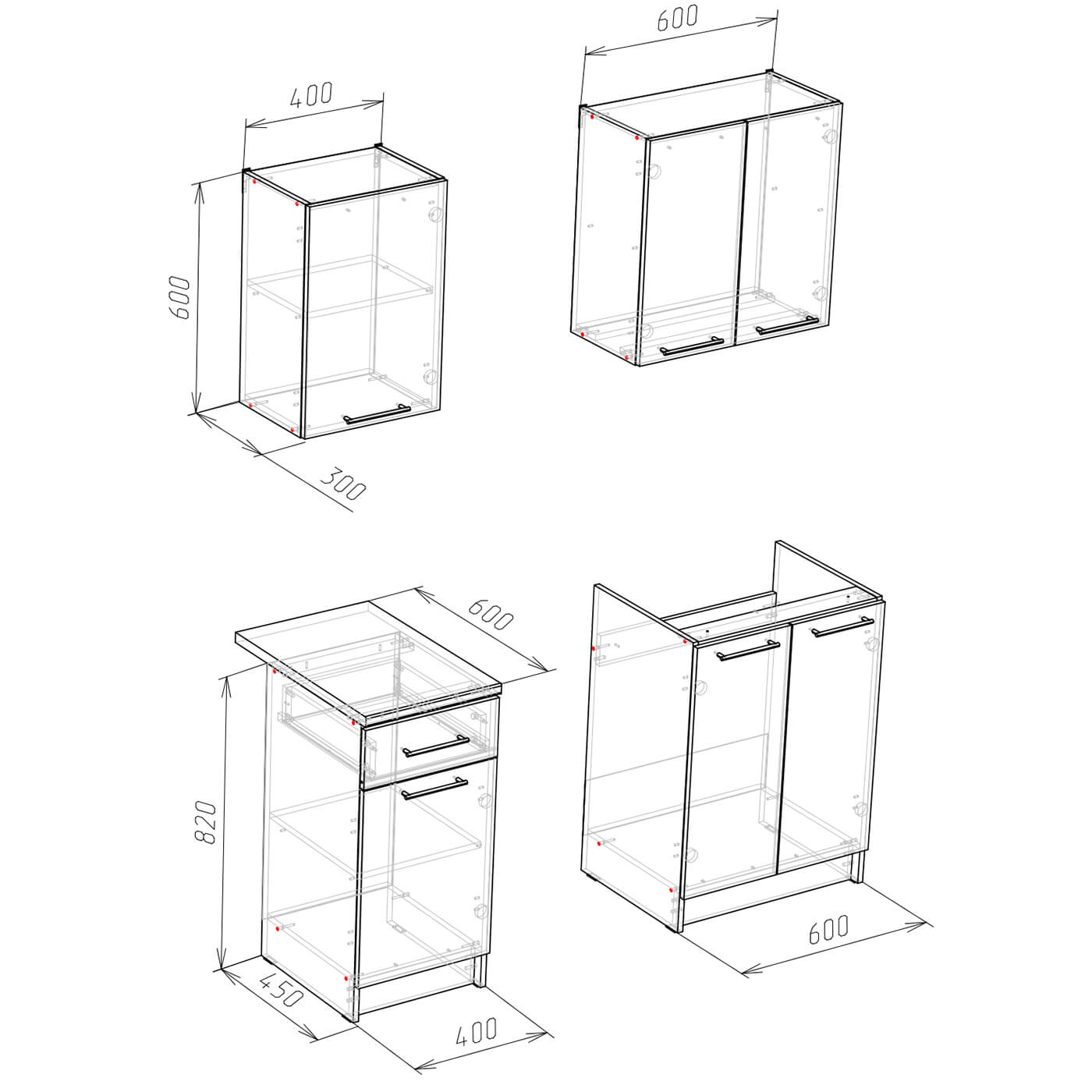 400
600
300
600
600
820
450
400
600