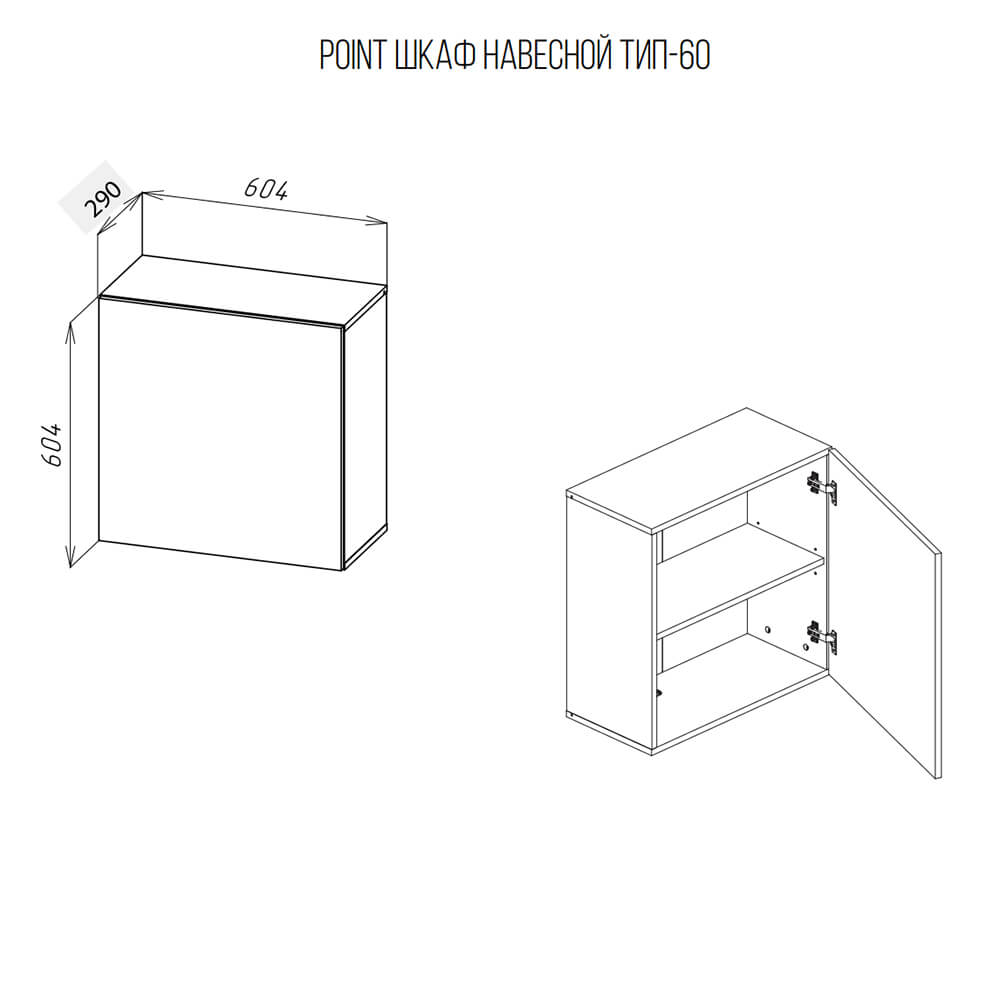 POINT ШКАФ НАВЕСНОЙ ТИП-60

290

604

604