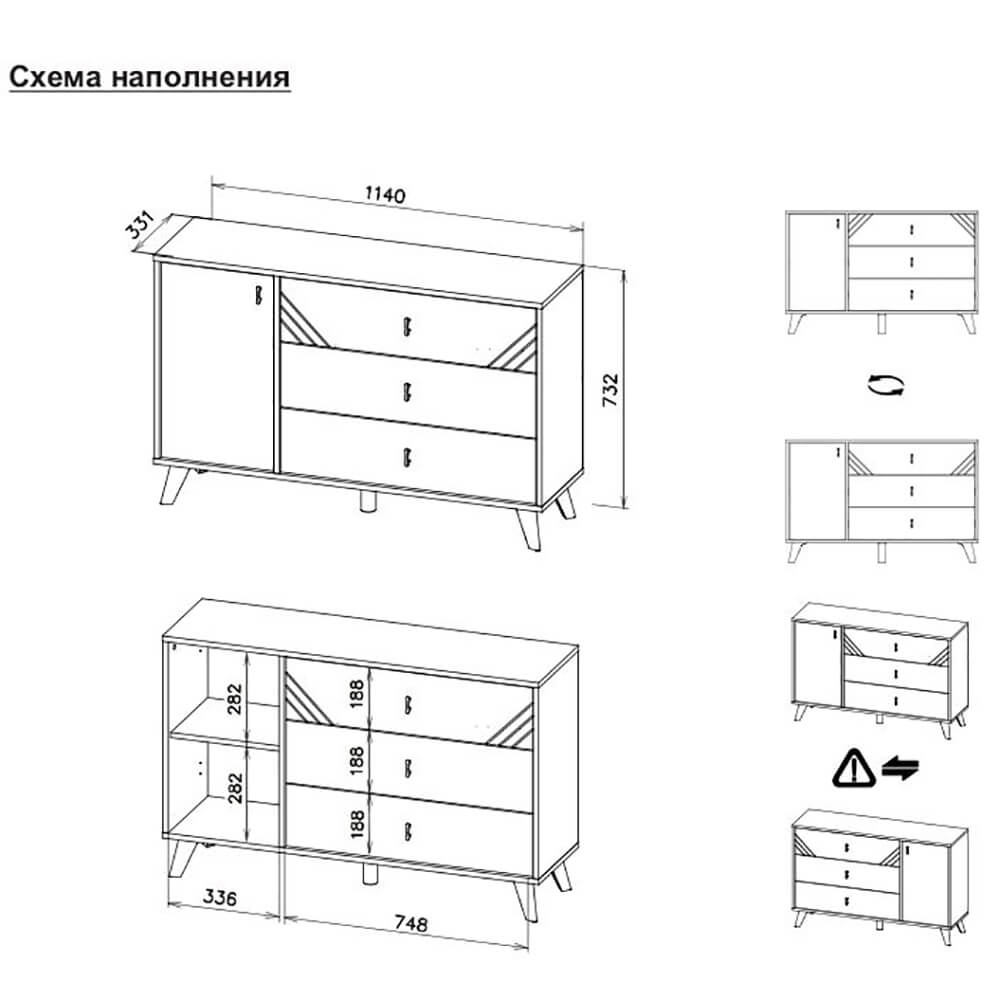 Схема наполнения

1140

331

732

282

282

188

188

188

336

748