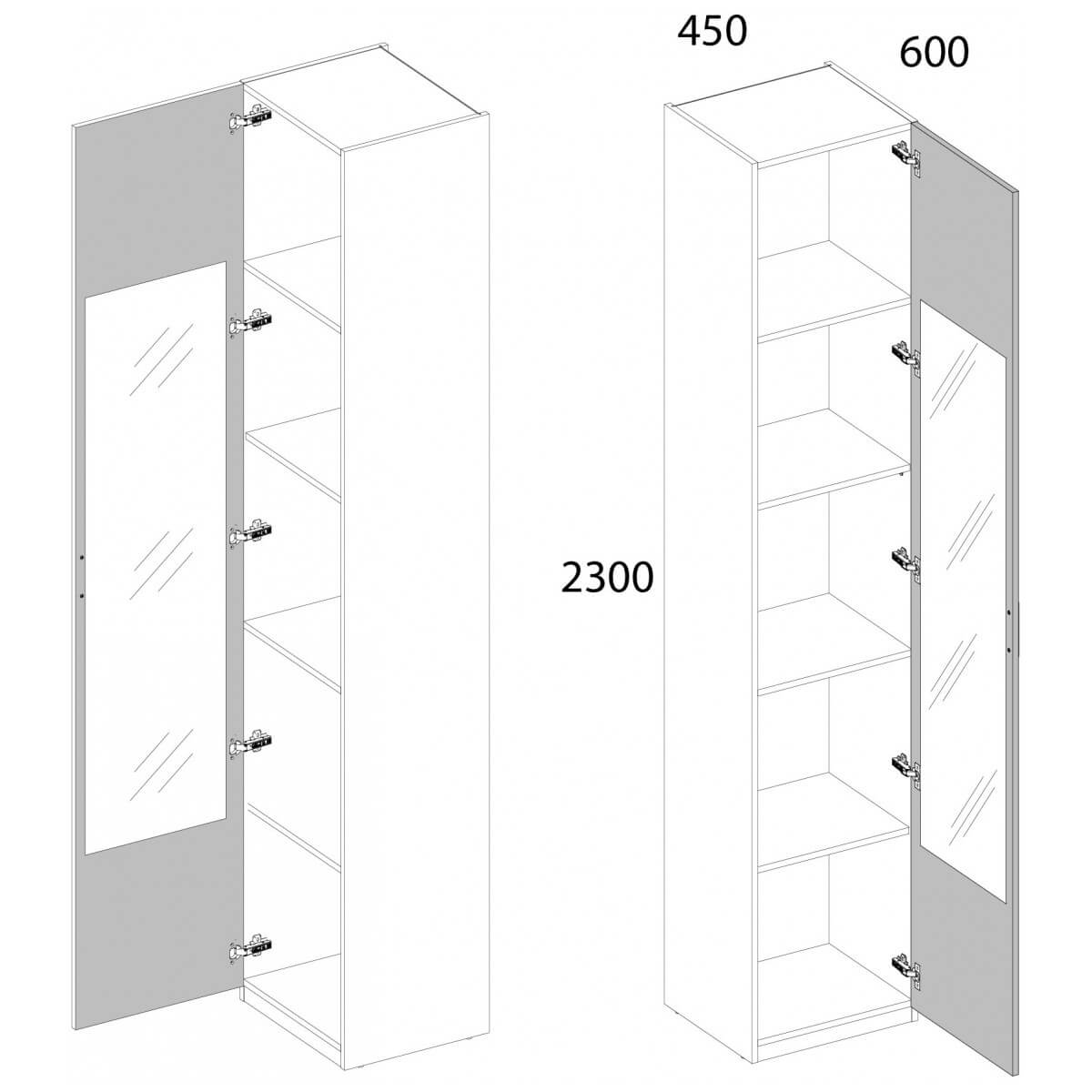 450
600
2300