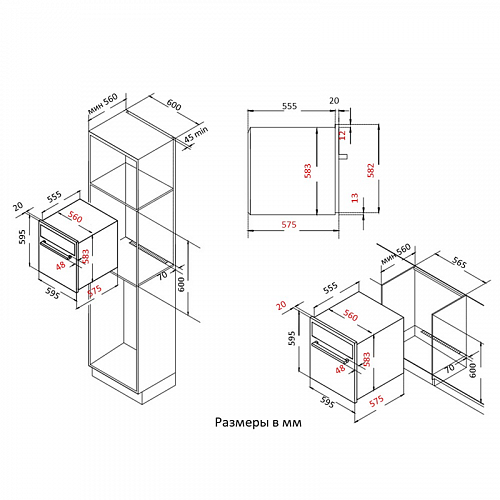 мин 560
600
45 min
20
555
560
595
583
48
595
575
70
600

555
20
12
583
582
13
575

мин 560
565
555
20
560
595
583
48
595
575
70
600

Размеры в мм