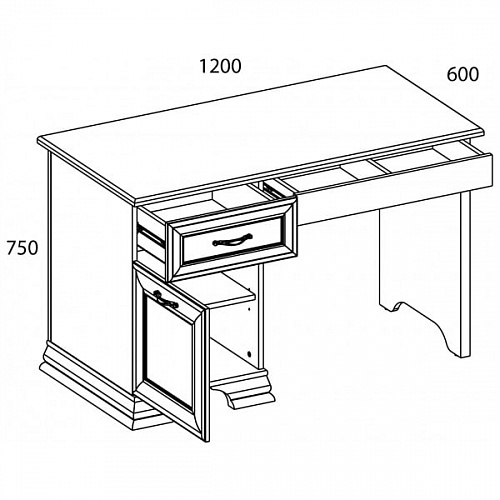 1200

600

750