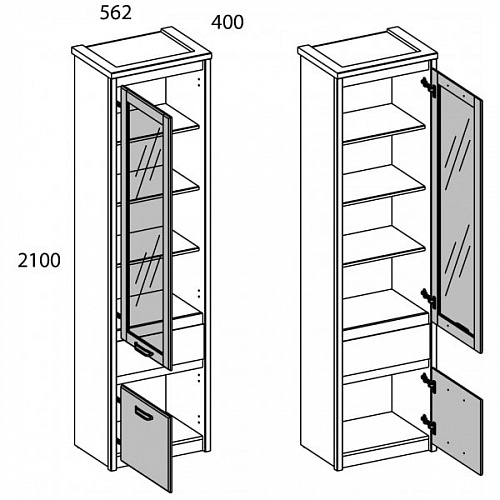 562
400
2100