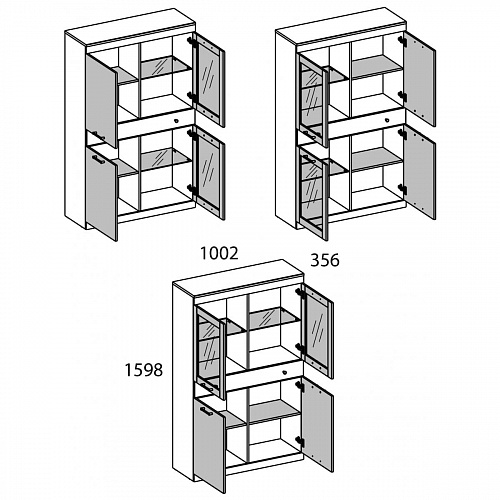 1002
356
1598