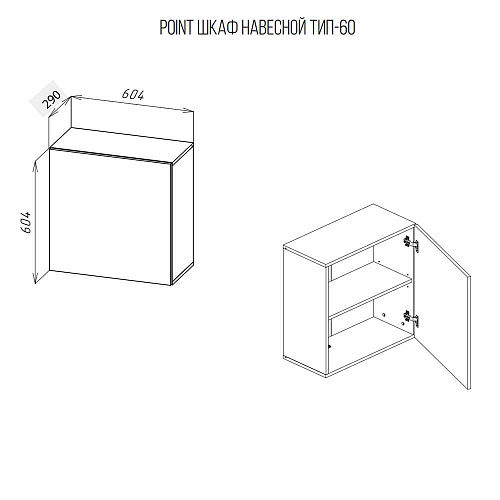 POINT ШКАФ НАВЕСНОЙ ТИП-60

290
604
604