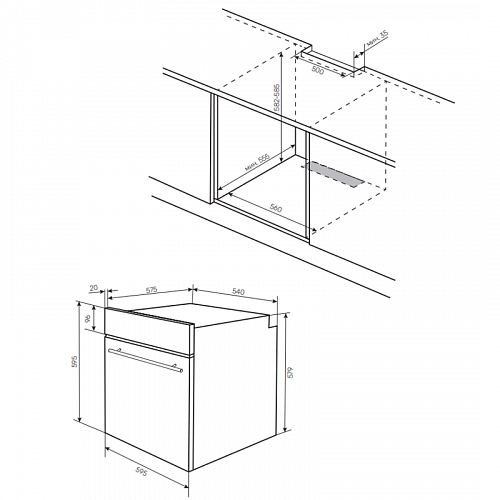 мин. 35
500
582-585
мин. 555
560
20
575
540
96
595
579
595