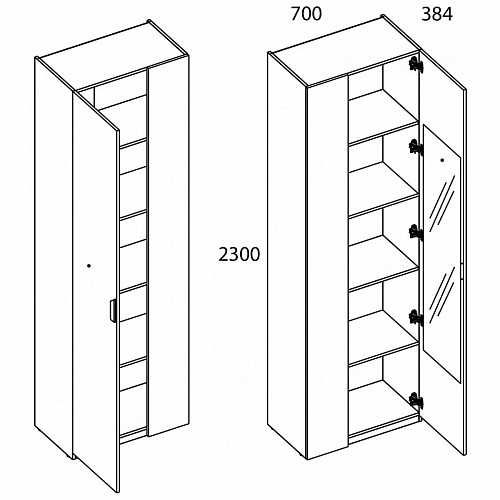 700
384
2300