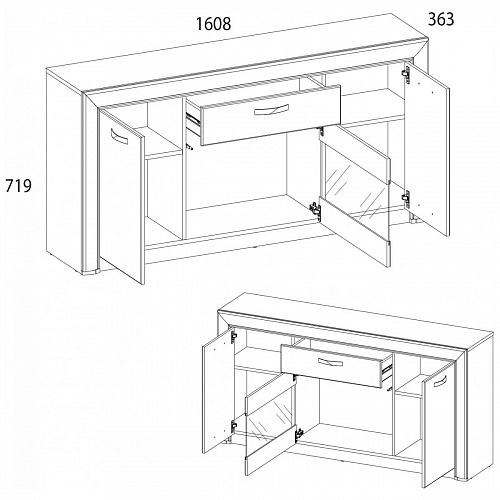 1608
363
719