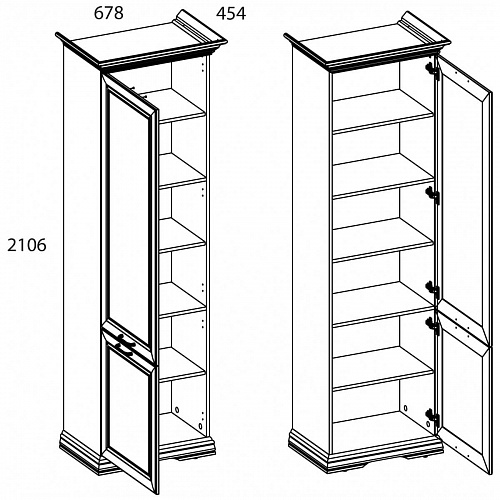 678
454
2106