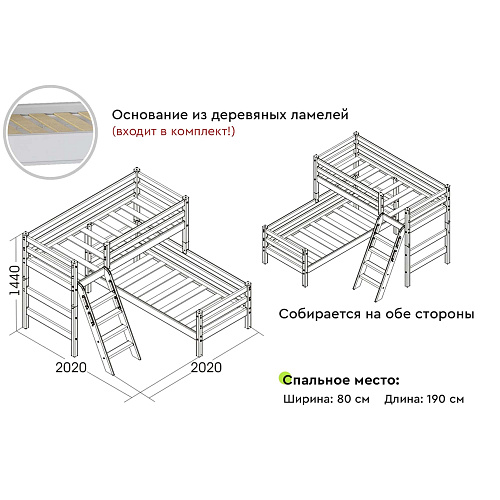 Основание из деревяных ламелей
(входит в комплект!)

1440

2020

2020

Собирается на обе стороны

Спальное место:
Ширина: 80 см Длина: 190 см