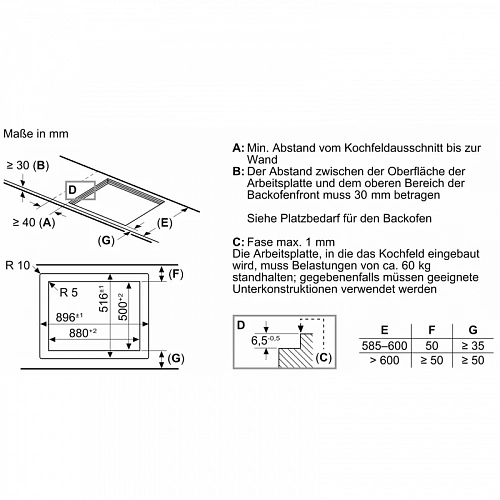 Maße in mm

≥ 30 (B)

D

≥ 40 (A)

(E)

(G)

R 10

(F)

R 5

$516^{\pm 1}$

$500^{+2}$

$896^{\pm 1}$

$880^{+2}$

(G)

A: Min. Abstand vom Kochfeldausschnitt bis zur Wand
B: Der Abstand zwischen der Oberfläche der Arbeitsplatte und dem oberen Bereich der Backofenfront muss 30 mm betragen

Siehe Platzbedarf für den Backofen

C: Fase max. 1 mm
Die Arbeitsplatte, in die das Kochfeld eingebaut wird, muss Belastungen von ca. 60 kg standhalten; gegebenenfalls müssen geeignete Unterkonstruktionen verwendet werden

D

$6{,}5^{-0{,}5}$

(C)

| E | F | G |
|---|---|---|
| 585–600 | 50 | ≥ 35 |
| > 600 | ≥ 50 | ≥ 50 |