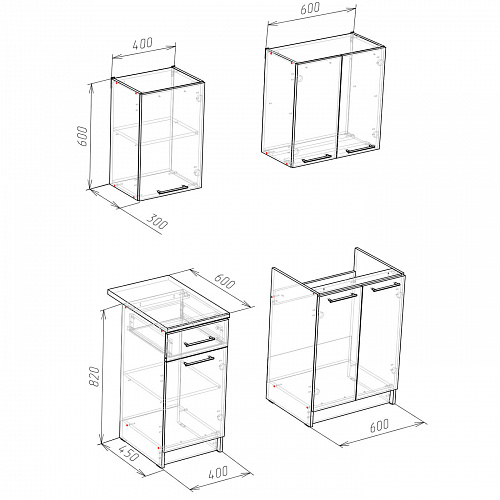 400
600
300
600
600
820
450
400
600