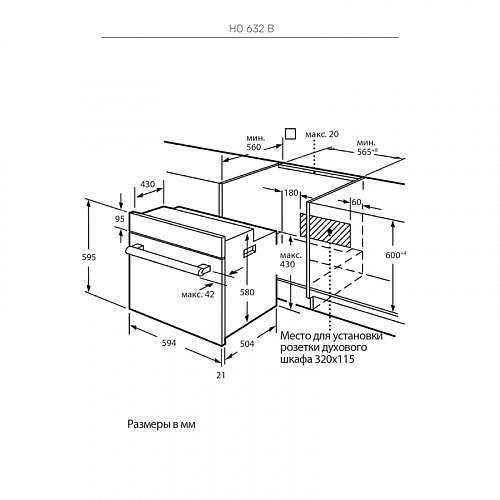 HO 632 B

мин. 560

макс. 20

мин. $565^{+8}$

430

180

60

95

595

$600^{+4}$

макс. 430

макс. 42

580

594

504

21

Место для установки розетки духового шкафа 320x115

Размеры в мм