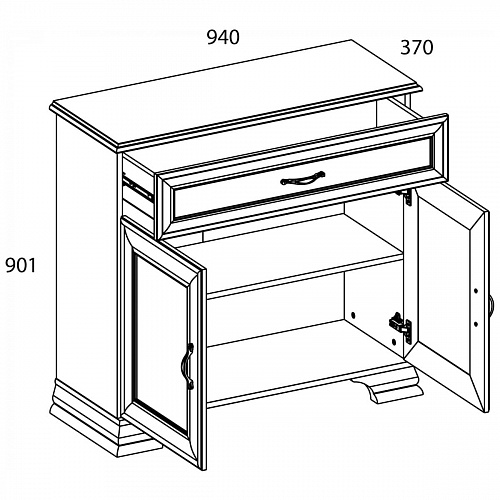 940
370
901