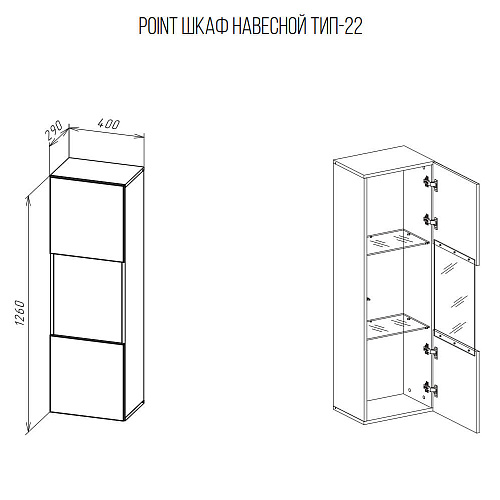 POINT ШКАФ НАВЕСНОЙ ТИП-22

290

400

1260