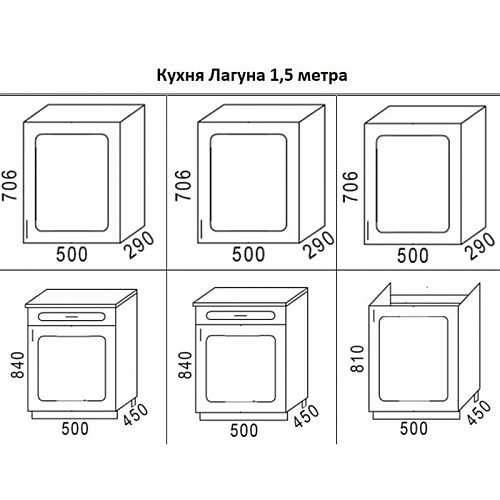 Кухня Лагуна 1,5 метра

706
500
290

706
500
290

706
500
290

840
500
450

840
500
450

810
500
450