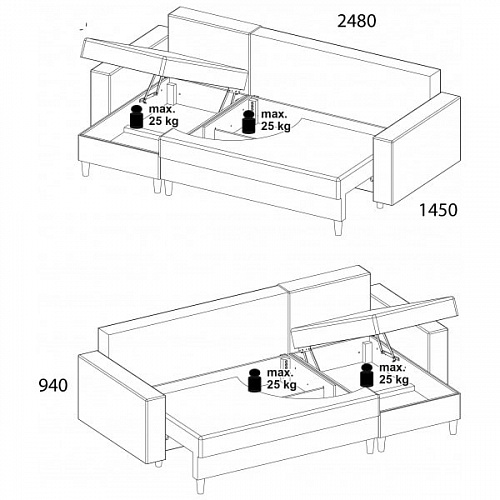 2480

max.
25 kg

max.
25 kg

1450

940

max.
25 kg

max.
25 kg