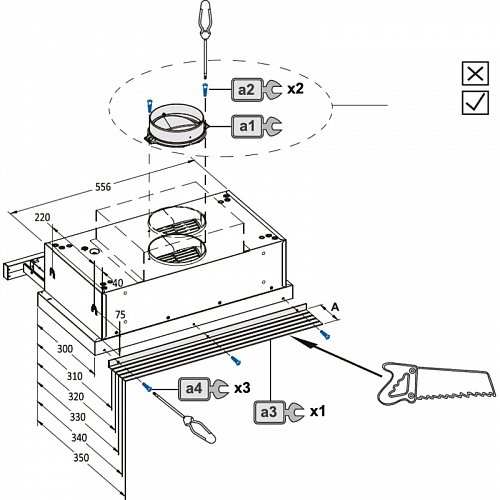 a2 x2

a1

556

220

40

75

A

300

310

320

330

340

350

a4 x3

a3 x1